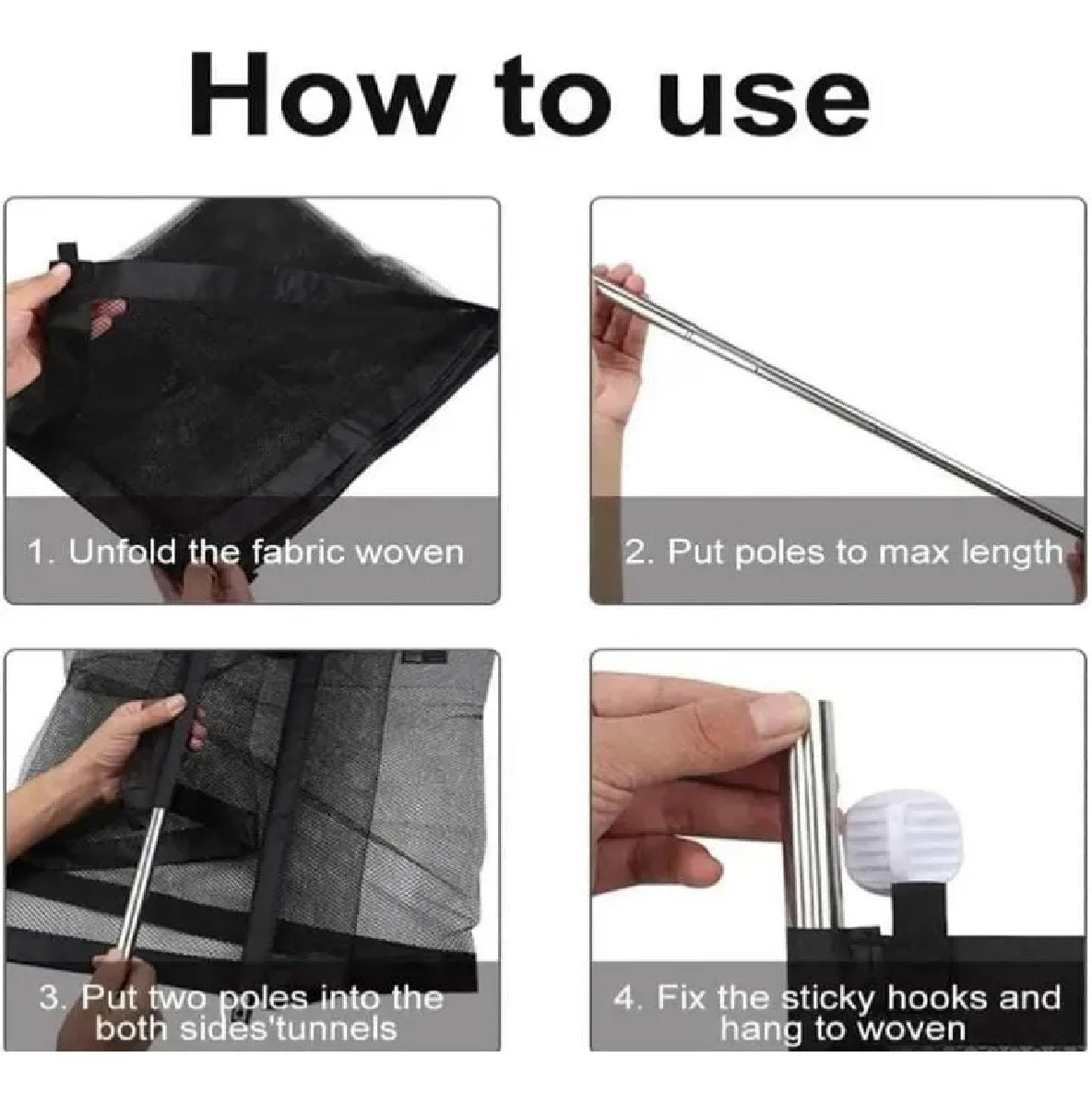 How to use

1. Unfold the fabric woven

2. Put poles to max length

3. Put two poles into the both sides'tunnels

4. Fix the sticky hooks and hang to woven